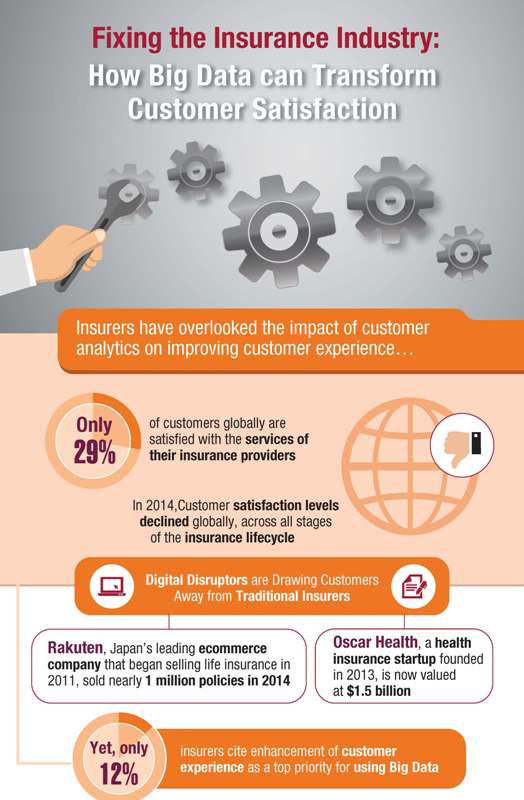 Fixing the Insurance Industry:
How Big Data can Transform Customer Satisfaction

Insurers have overlooked the impact of customer analytics on improving customer experience…

Only 29% of customers globally are satisfied with the services of their insurance providers

In 2014,Customer satisfaction levels declined globally, across all stages of the insurance lifecycle

Digital Disruptors are Drawing Customers Away from Traditional Insurers

Rakuten, Japan's leading ecommerce company that began selling life insurance in 2011, sold nearly 1 million policies in 2014

Oscar Health, a health insurance startup founded in 2013, is now valued at $1.5 billion

Yet, only 12% insurers cite enhancement of customer experience as a top priority for using Big Data