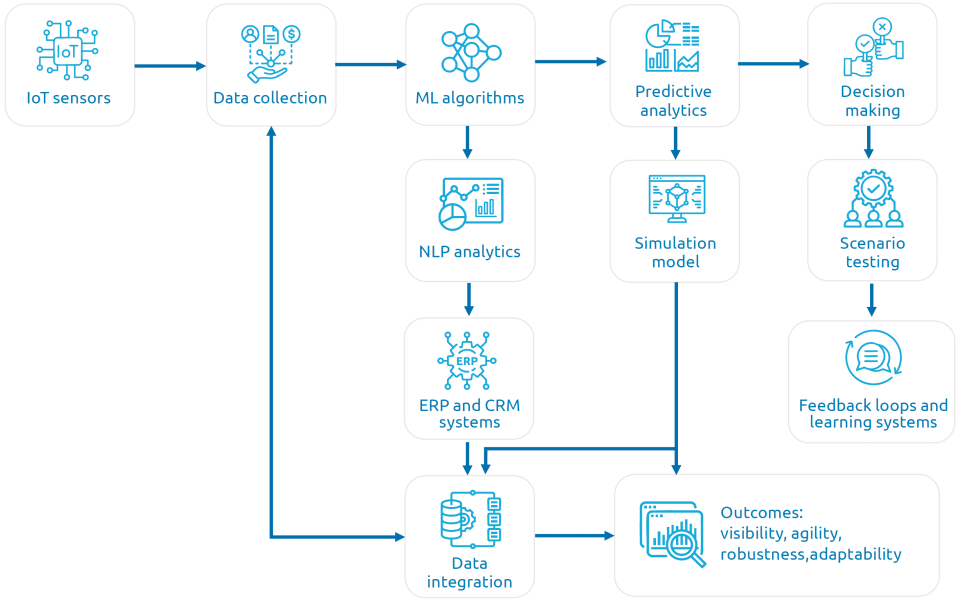 IoT

IoT sensors

Data collection

ML algorithms

Predictive analytics

Decision making

NLP analytics

Simulation model

Scenario testing

ERP

ERP and CRM systems

Feedback loops and learning systems

Data integration

Outcomes: visibility, agility, robustness,adaptability