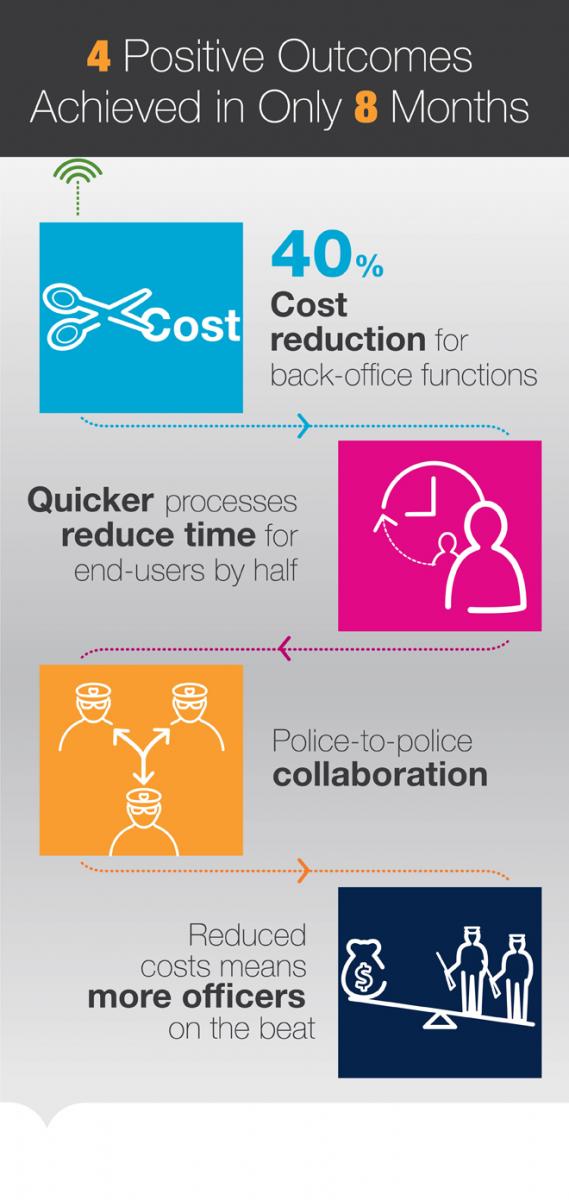 4 Positive Outcomes Achieved in Only 8 Months

Cost

40%
Cost reduction for back-office functions

Quicker processes reduce time for end-users by half

Police-to-police collaboration

Reduced costs means more officers on the beat

$