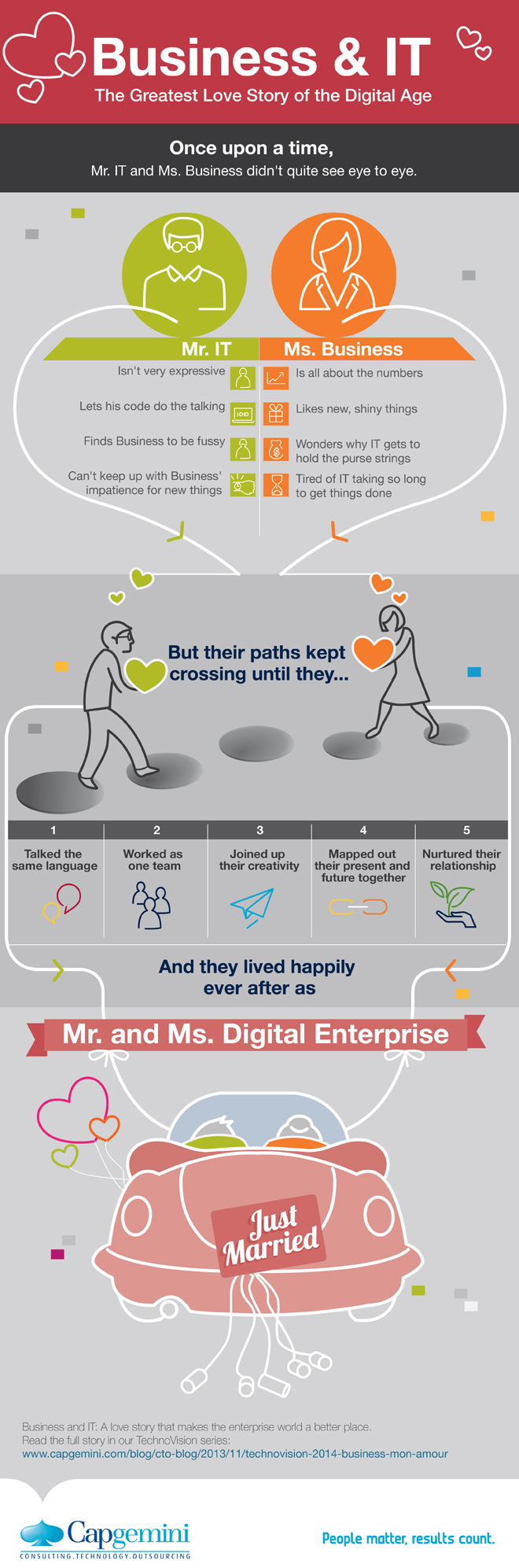 Business & IT
The Greatest Love Story of the Digital Age

Once upon a time,
Mr. IT and Ms. Business didn't quite see eye to eye.

Mr. IT

Isn't very expressive

Lets his code do the talking

Finds Business to be fussy

Can't keep up with Business' impatience for new things

Ms. Business

Is all about the numbers

Likes new, shiny things

Wonders why IT gets to hold the purse strings

Tired of IT taking so long to get things done

But their paths kept crossing until they...

| 1 | 2 | 3 | 4 | 5 |
|---|---|---|---|---|
| Talked the same language | Worked as one team | Joined up their creativity | Mapped out their present and future together | Nurtured their relationship |

And they lived happily ever after as

Mr. and Ms. Digital Enterprise

Just Married

Business and IT: A love story that makes the enterprise world a better place.
Read the full story in our TechnoVision series:
www.capgemini.com/blog/cto-blog/2013/11/technovision-2014-business-mon-amour

Capgemini
CONSULTING.TECHNOLOGY.OUTSOURCING

People matter, results count.