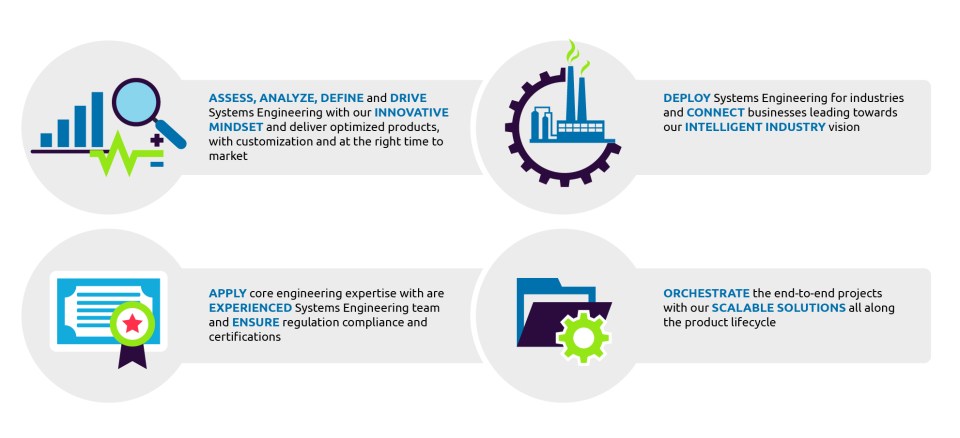 ASSESS, ANALYZE, DEFINE and DRIVE Systems Engineering with our INNOVATIVE MINDSET and deliver optimized products, with customization and at the right time to market

DEPLOY Systems Engineering for industries and CONNECT businesses leading towards our INTELLIGENT INDUSTRY vision

APPLY core engineering expertise with are EXPERIENCED Systems Engineering team and ENSURE regulation compliance and certifications

ORCHESTRATE the end-to-end projects with our SCALABLE SOLUTIONS all along the product lifecycle