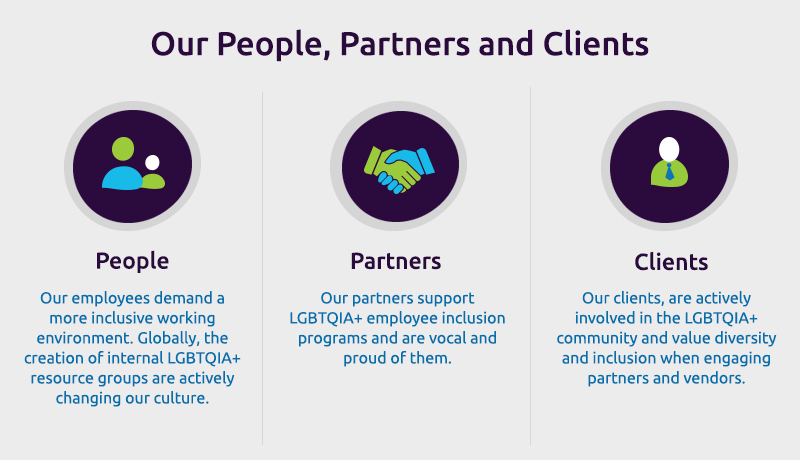 Our People, Partners and Clients

People

Our employees demand a more inclusive working environment. Globally, the creation of internal LGBTQIA+ resource groups are actively changing our culture.

Partners

Our partners support LGBTQIA+ employee inclusion programs and are vocal and proud of them.

Clients

Our clients, are actively involved in the LGBTQIA+ community and value diversity and inclusion when engaging partners and vendors.