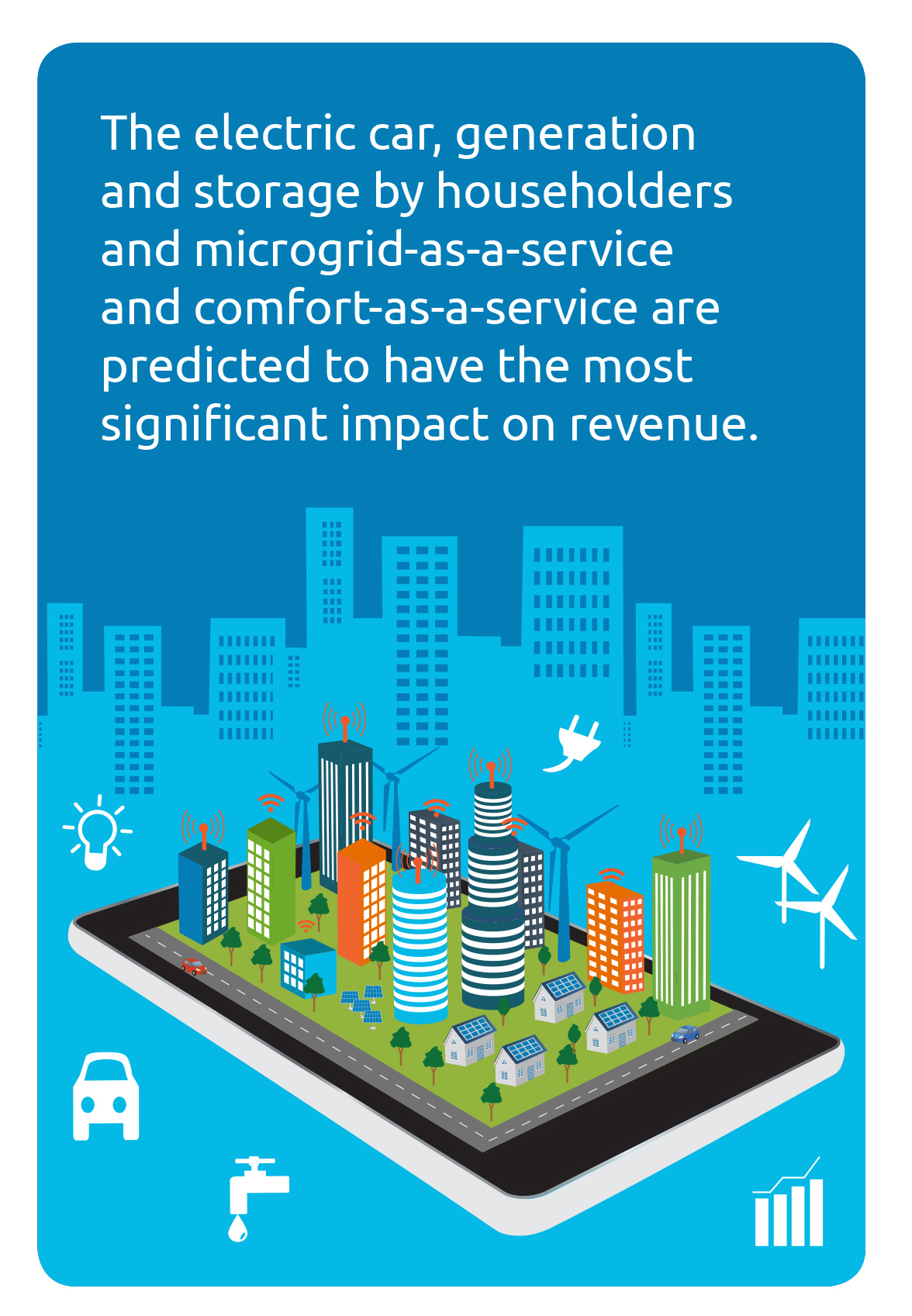 The electric car, generation and storage by householders and microgrid-as-a-service and comfort-as-a-service are predicted to have the most significant impact on revenue.