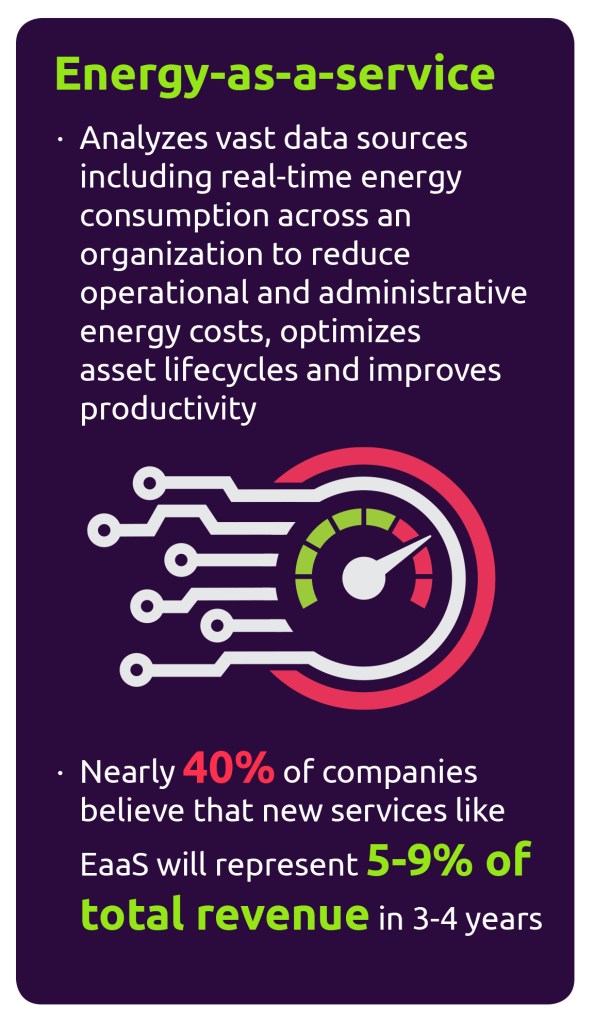 Energy-as-a-service

· Analyzes vast data sources including real-time energy consumption across an organization to reduce operational and administrative energy costs, optimizes asset lifecycles and improves productivity

· Nearly 40% of companies believe that new services like EaaS will represent 5-9% of total revenue in 3-4 years