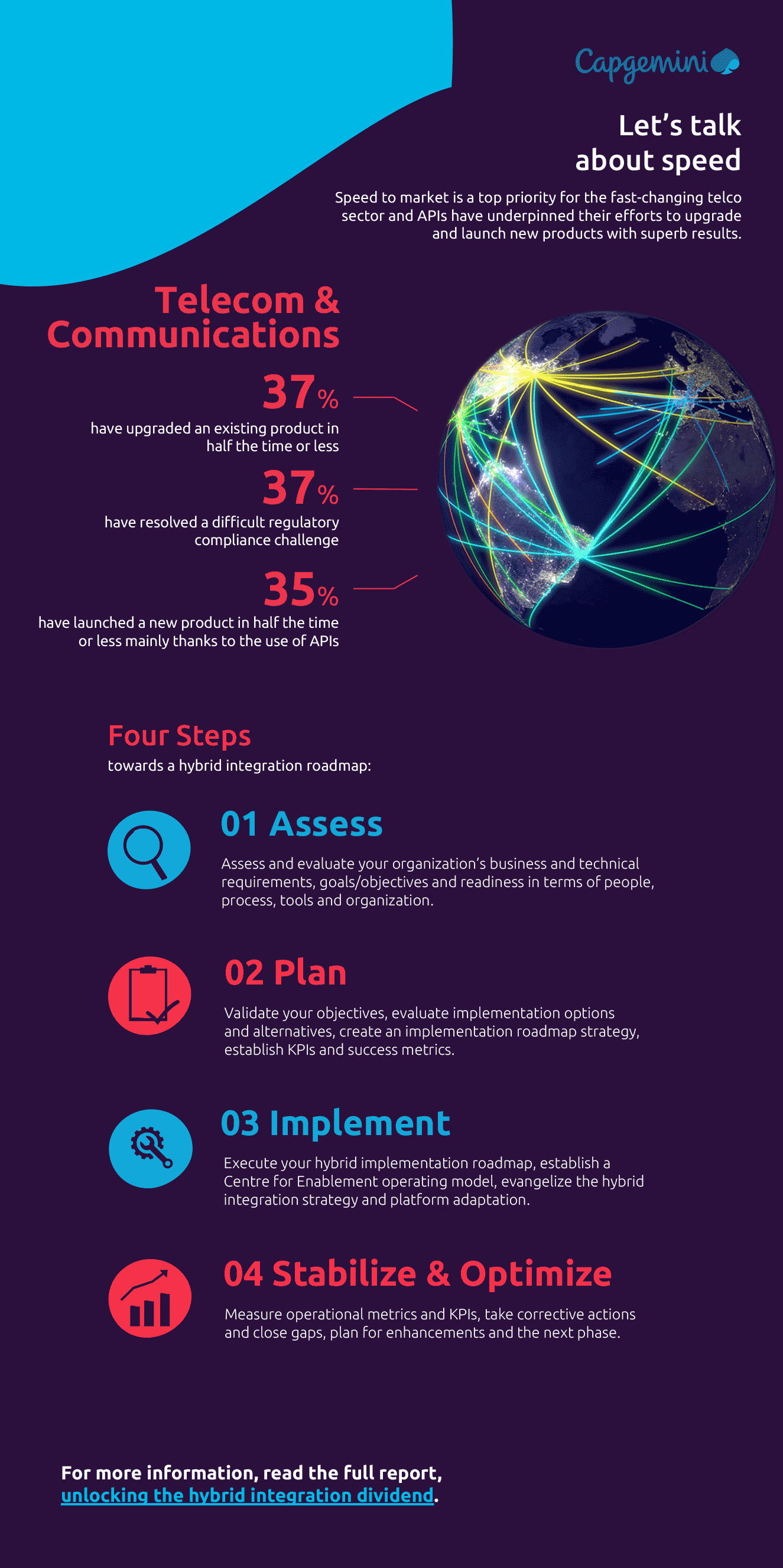 Capgemini

Let's talk about speed

Speed to market is a top priority for the fast-changing telco sector and APIs have underpinned their efforts to upgrade and launch new products with superb results.

Telecom & Communications

37%
have upgraded an existing product in half the time or less

37%
have resolved a difficult regulatory compliance challenge

35%
have launched a new product in half the time or less mainly thanks to the use of APIs

Four Steps
towards a hybrid integration roadmap:

01 Assess
Assess and evaluate your organization's business and technical requirements, goals/objectives and readiness in terms of people, process, tools and organization.

02 Plan
Validate your objectives, evaluate implementation options and alternatives, create an implementation roadmap strategy, establish KPIs and success metrics.

03 Implement
Execute your hybrid implementation roadmap, establish a Centre for Enablement operating model, evangelize the hybrid integration strategy and platform adaptation.

04 Stabilize & Optimize
Measure operational metrics and KPIs, take corrective actions and close gaps, plan for enhancements and the next phase.

For more information, read the full report, unlocking the hybrid integration dividend.