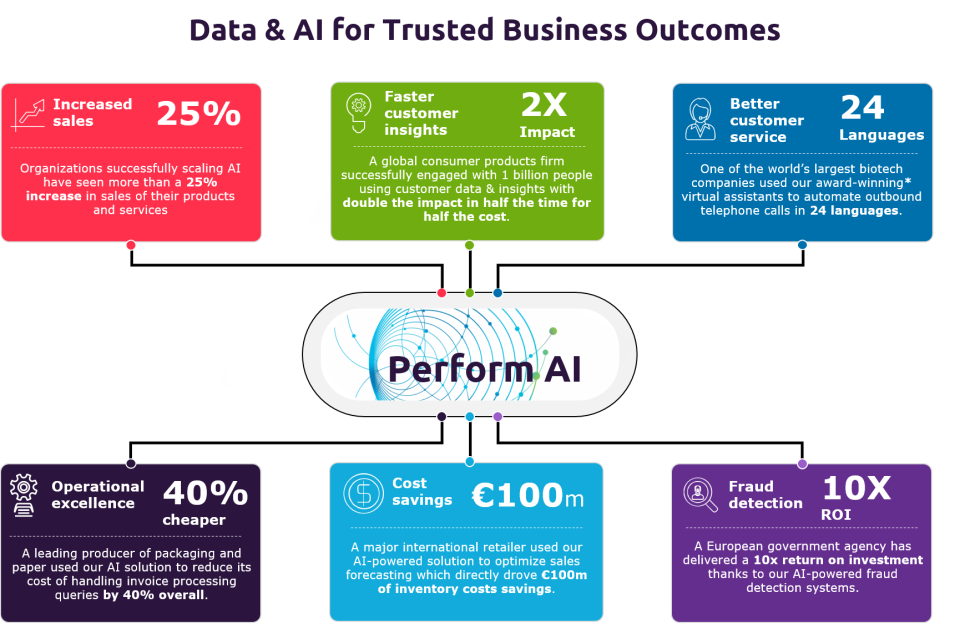 Data & AI for Trusted Business Outcomes

Increased sales 25%

Organizations successfully scaling AI have seen more than a 25% increase in sales of their products and services

Faster customer insights 2X Impact

A global consumer products firm successfully engaged with 1 billion people using customer data & insights with double the impact in half the time for half the cost.

Better customer service 24 Languages

One of the world's largest biotech companies used our award-winning* virtual assistants to automate outbound telephone calls in 24 languages.

Perform AI

Operational excellence 40% cheaper

A leading producer of packaging and paper used our AI solution to reduce its cost of handling invoice processing queries by 40% overall.

Cost savings €100m

A major international retailer used our AI-powered solution to optimize sales forecasting which directly drove €100m of inventory costs savings.

Fraud detection 10X ROI

A European government agency has delivered a 10x return on investment thanks to our AI-powered fraud detection systems.