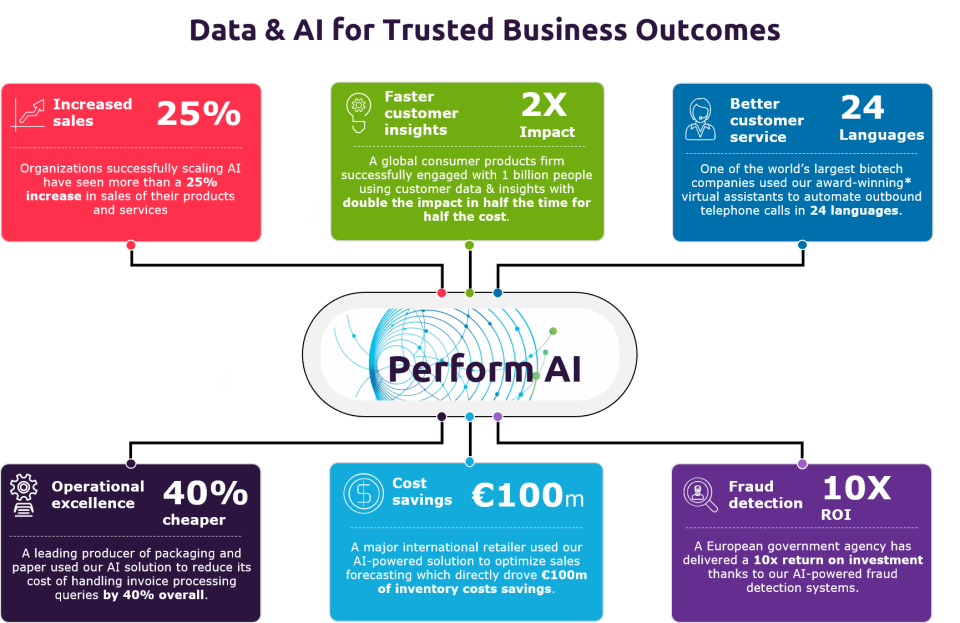 Data & AI for Trusted Business Outcomes

Increased sales 25%

Organizations successfully scaling AI have seen more than a 25% increase in sales of their products and services

Faster customer insights 2X Impact

A global consumer products firm successfully engaged with 1 billion people using customer data & insights with double the impact in half the time for half the cost.

Better customer service 24 Languages

One of the world's largest biotech companies used our award-winning* virtual assistants to automate outbound telephone calls in 24 languages.

Perform AI

Operational excellence 40% cheaper

A leading producer of packaging and paper used our AI solution to reduce its cost of handling invoice processing queries by 40% overall.

Cost savings €100m

A major international retailer used our AI-powered solution to optimize sales forecasting which directly drove €100m of inventory costs savings.

Fraud detection 10X ROI

A European government agency has delivered a 10x return on investment thanks to our AI-powered fraud detection systems.