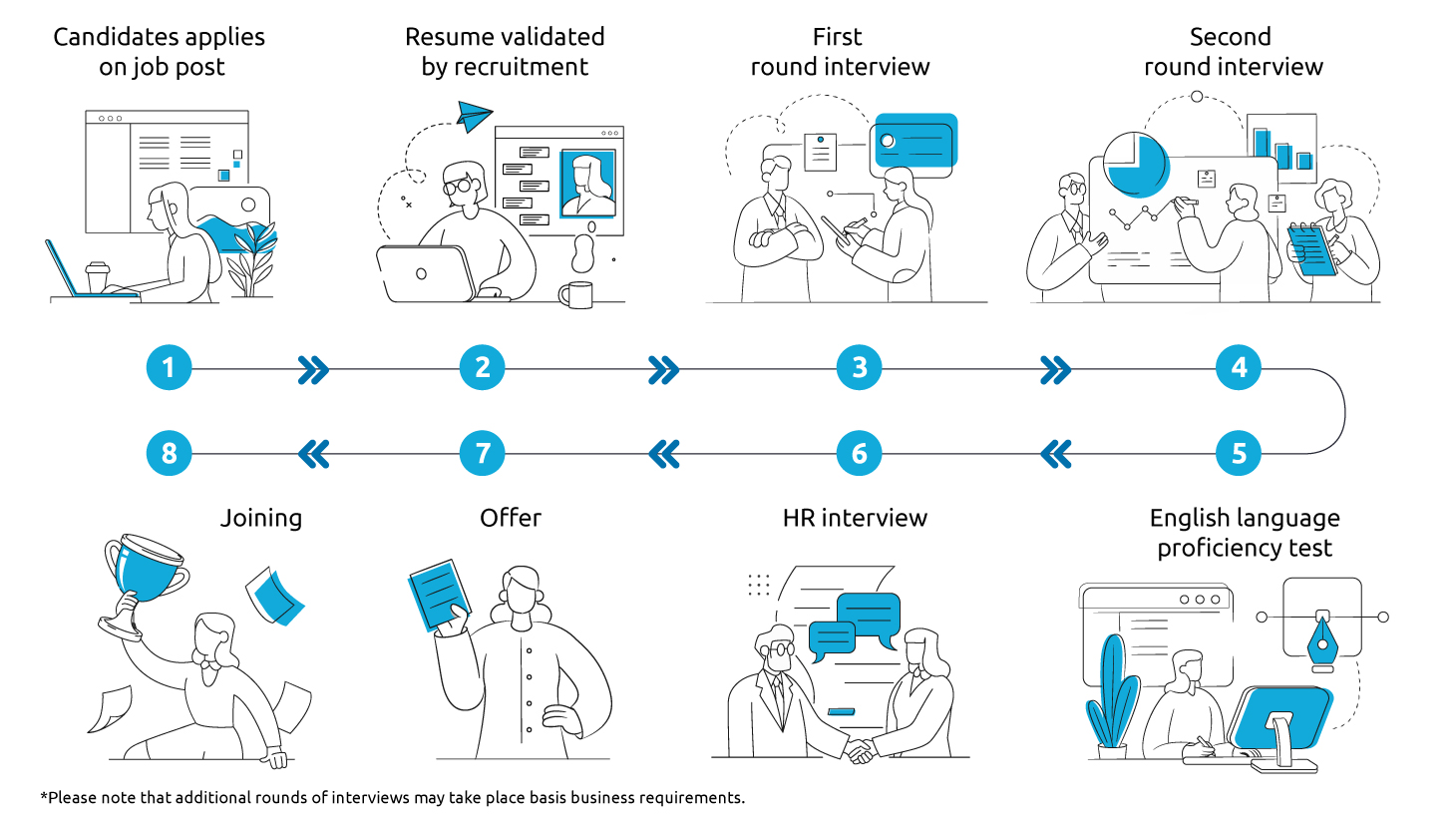 Candidates applies on job post

Resume validated by recruitment

First round interview

Second round interview

1

2

3

4

8

7

6

5

Joining

Offer

HR interview

English language proficiency test

*Please note that additional rounds of interviews may take place basis business requirements.