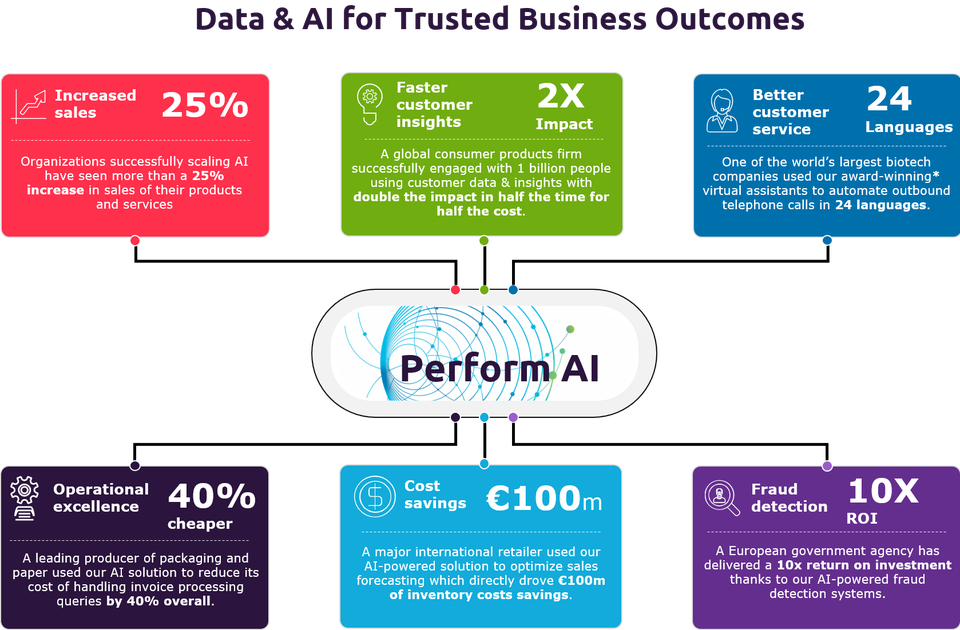 Data & AI for Trusted Business Outcomes

Increased sales
25%

Organizations successfully scaling AI have seen more than a 25% increase in sales of their products and services

Faster customer insights
2X
Impact

A global consumer products firm successfully engaged with 1 billion people using customer data & insights with double the impact in half the time for half the cost.

Better customer service
24
Languages

One of the world's largest biotech companies used our award-winning* virtual assistants to automate outbound telephone calls in 24 languages.

Perform AI

Operational excellence
40%
cheaper

A leading producer of packaging and paper used our AI solution to reduce its cost of handling invoice processing queries by 40% overall.

Cost savings
€100m

A major international retailer used our AI-powered solution to optimize sales forecasting which directly drove €100m of inventory costs savings.

Fraud detection
10X
ROI

A European government agency has delivered a 10x return on investment thanks to our AI-powered fraud detection systems.