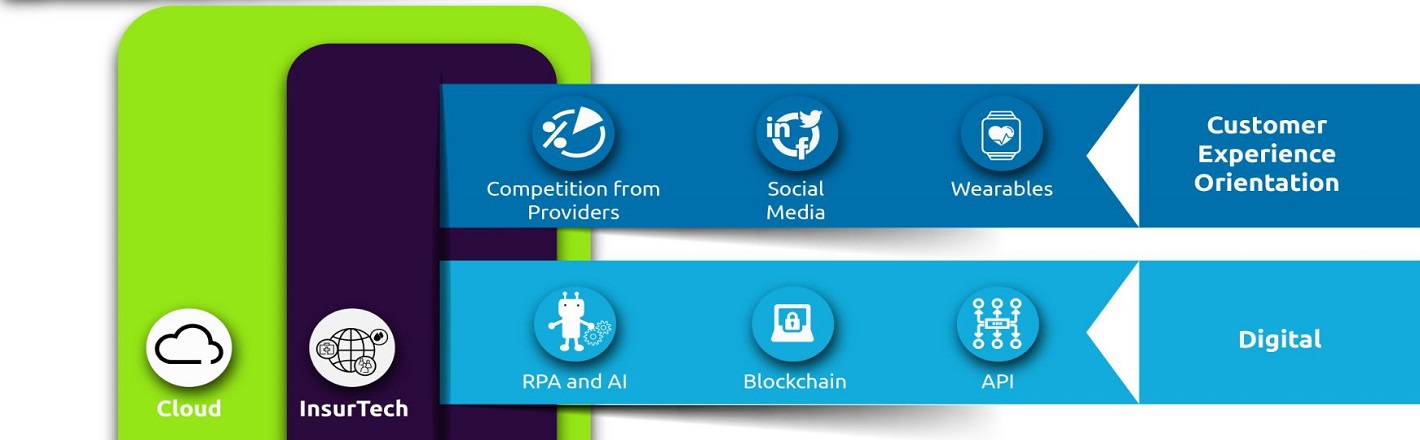 Competition from Providers

Social Media

Wearables

Customer Experience Orientation

RPA and AI

Blockchain

API

Digital

Cloud

InsurTech