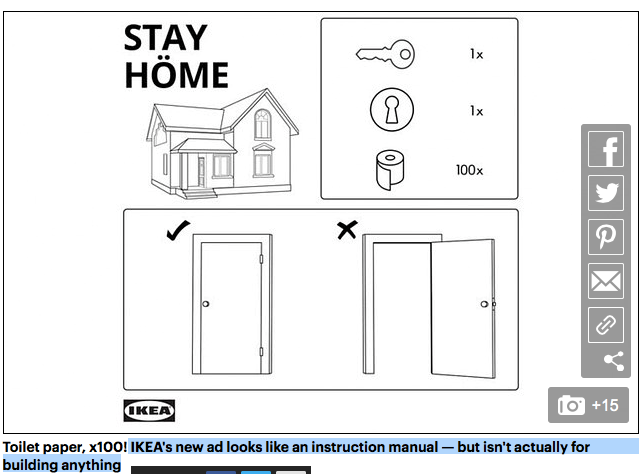 STAY HÖME

1x

1x

100x

IKEA

+15

Toilet paper, x100! IKEA's new ad looks like an instruction manual — but isn't actually for building anything