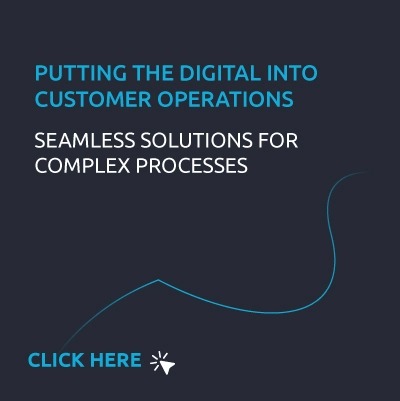 PUTTING THE DIGITAL INTO CUSTOMER OPERATIONS

SEAMLESS SOLUTIONS FOR COMPLEX PROCESSES

CLICK HERE